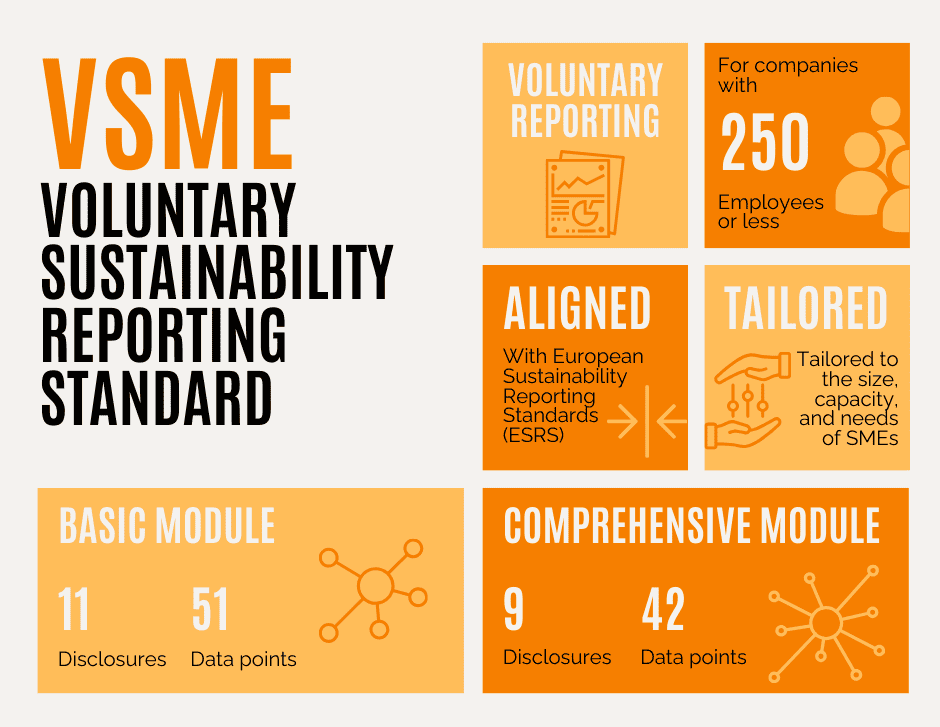 VSME

VOLUNTARY SUSTAINABILITY REPORTING STANDARD

VOLUNTARY REPORTING

For companies with

250

Employees or less

ALIGNED

With European Sustainability Reporting Standards (ESRS)

TAILORED

Tailored to the size, capacity, and needs of SMEs

BASIC MODULE

11
Disclosures

51
Data points

COMPREHENSIVE MODULE

9
Disclosures

42
Data points